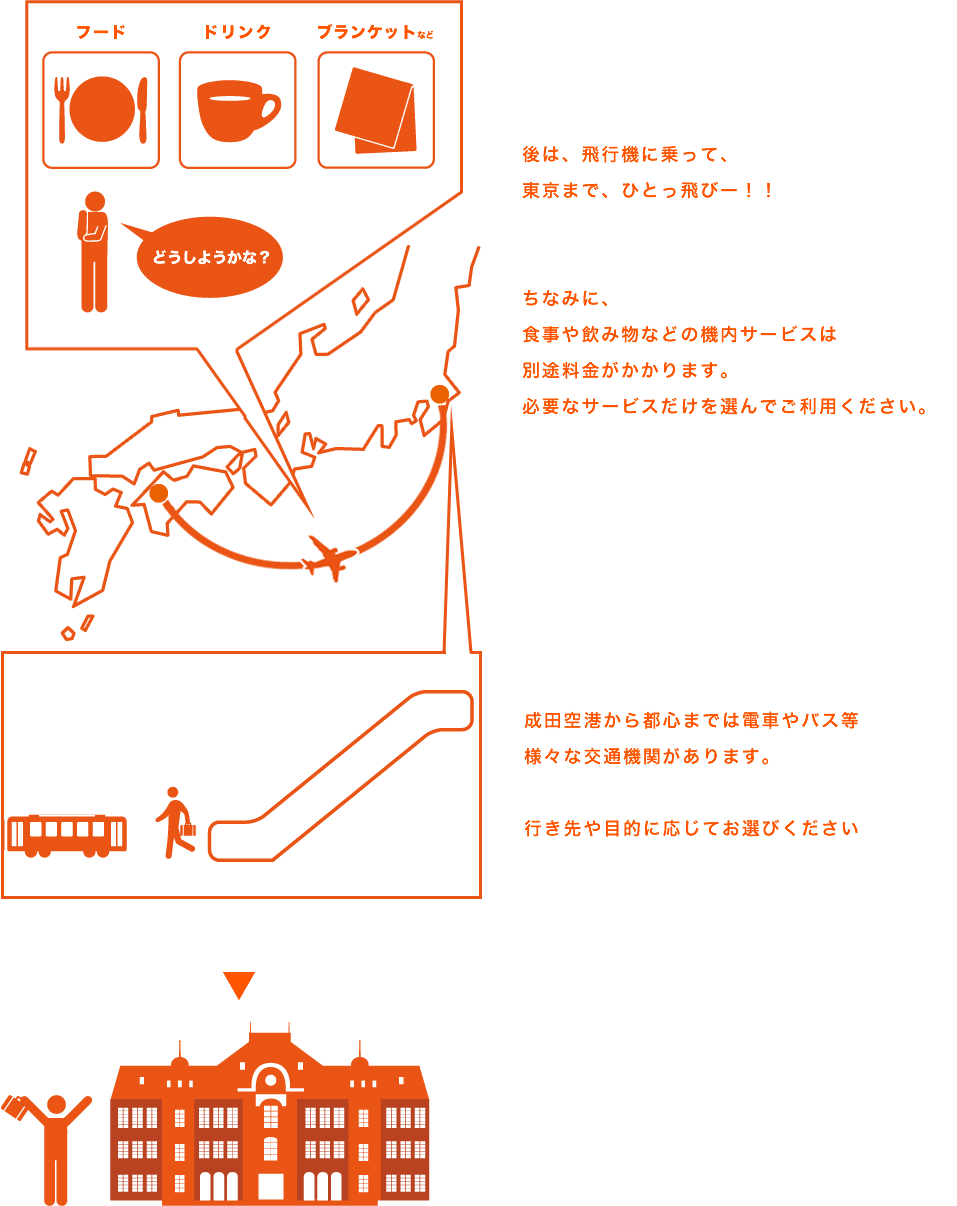 フード

ドリンク

ブランケットなど

どうしようかな？

後は、飛行機に乗って、
東京まで、ひとっ飛びー！！

ちなみに、
食事や飲み物などの機内サービスは
別途料金がかかります。
必要なサービスだけを選んでご利用ください。

成田空港から都心までは電車やバス等
様々な交通機関があります。

行き先や目的に応じてお選びください